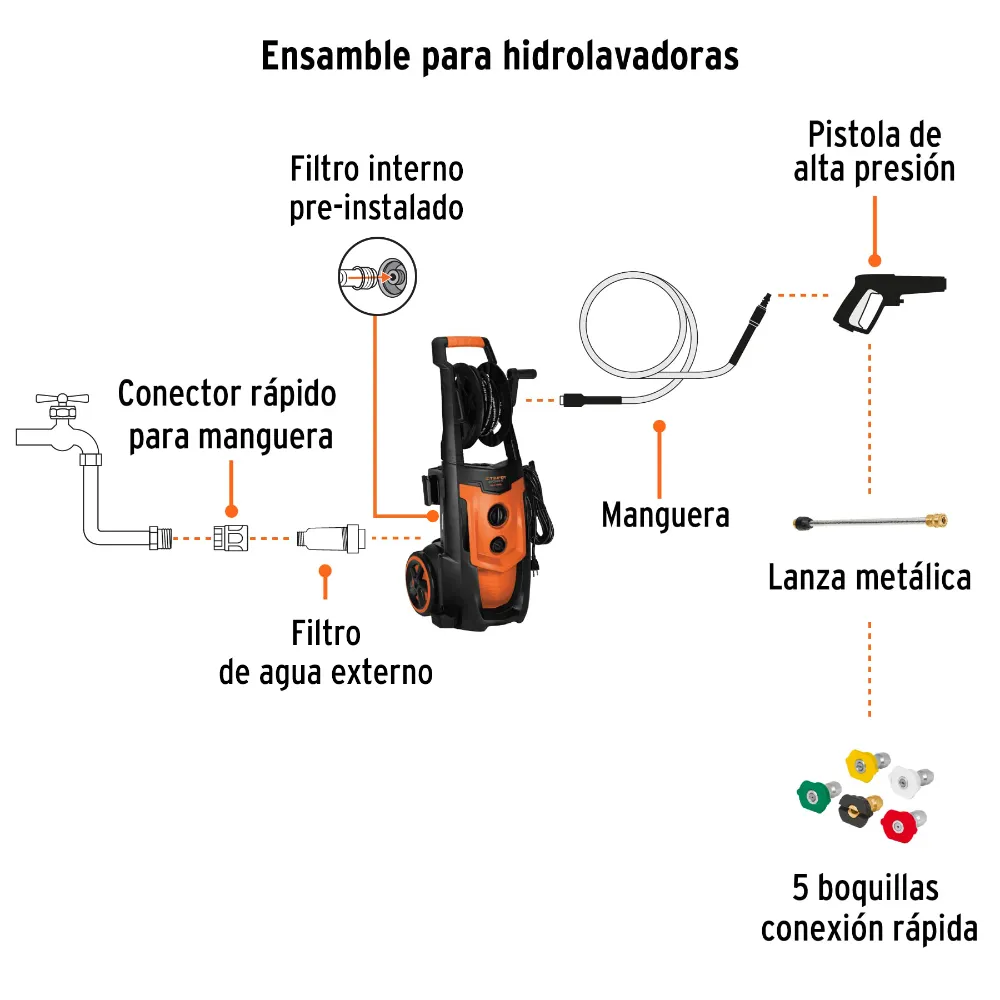 Ensamble para hidrolavadoras

Filtro interno pre-instalado

Pistola de alta presión

Conector rápido para manguera

Manguera

Lanza metálica

Filtro de agua externo

5 boquillas conexión rápida